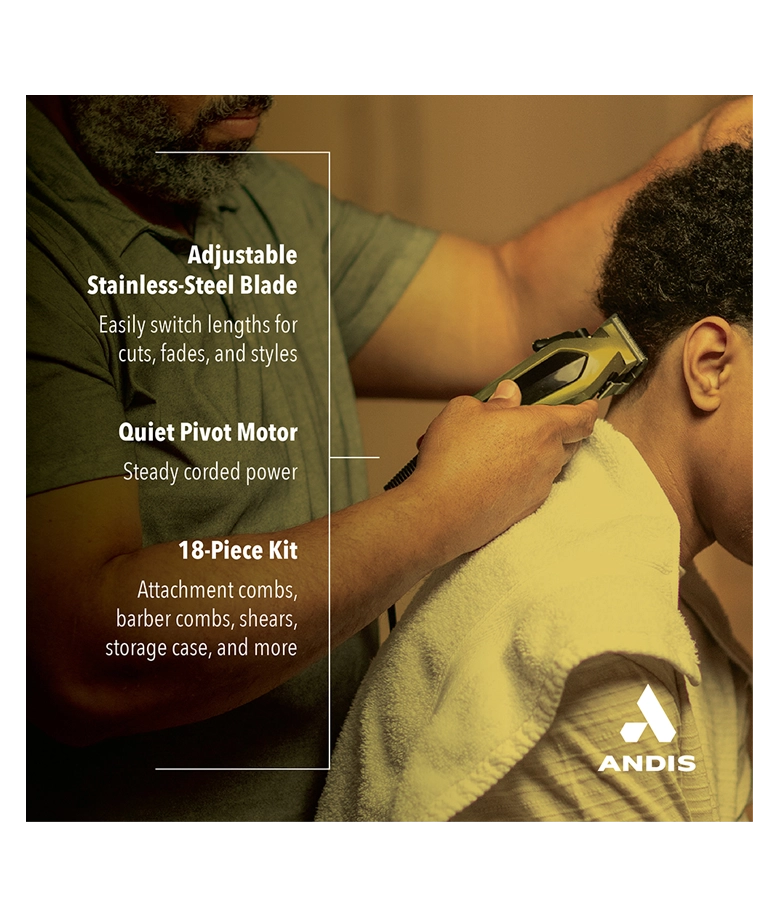 Adjustable Stainless-Steel Blade

Easily switch lengths for cuts, fades, and styles

Quiet Pivot Motor

Steady corded power

18-Piece Kit

Attachment combs, barber combs, shears, storage case, and more

ANDIS